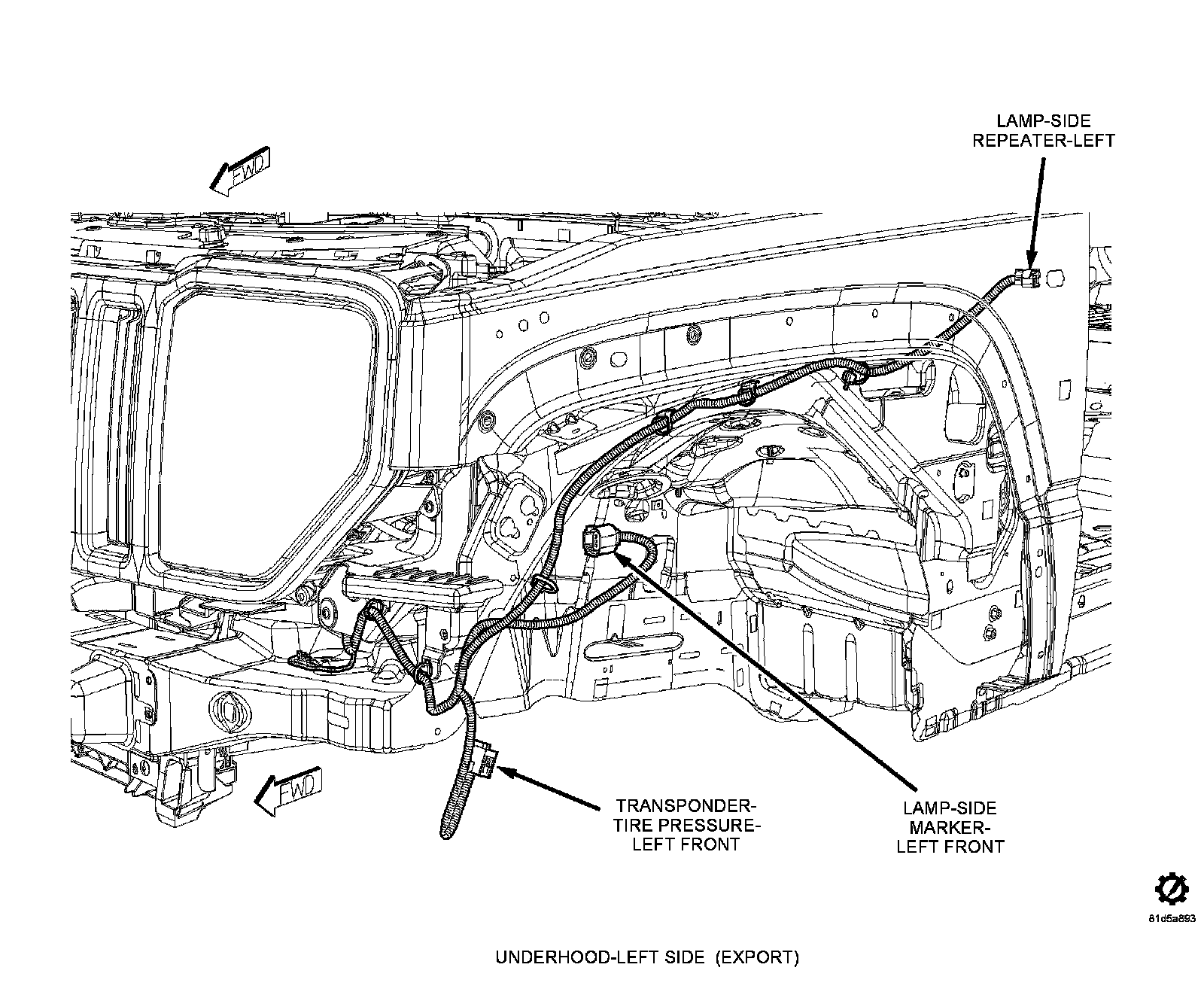 LAMP-SIDE REPEATER-LEFT

FWD

FWD

TRANSPONDER-TIRE PRESSURE-LEFT FRONT

LAMP-SIDE MARKER-LEFT FRONT

81d5a893

UNDERHOOD-LEFT SIDE (EXPORT)