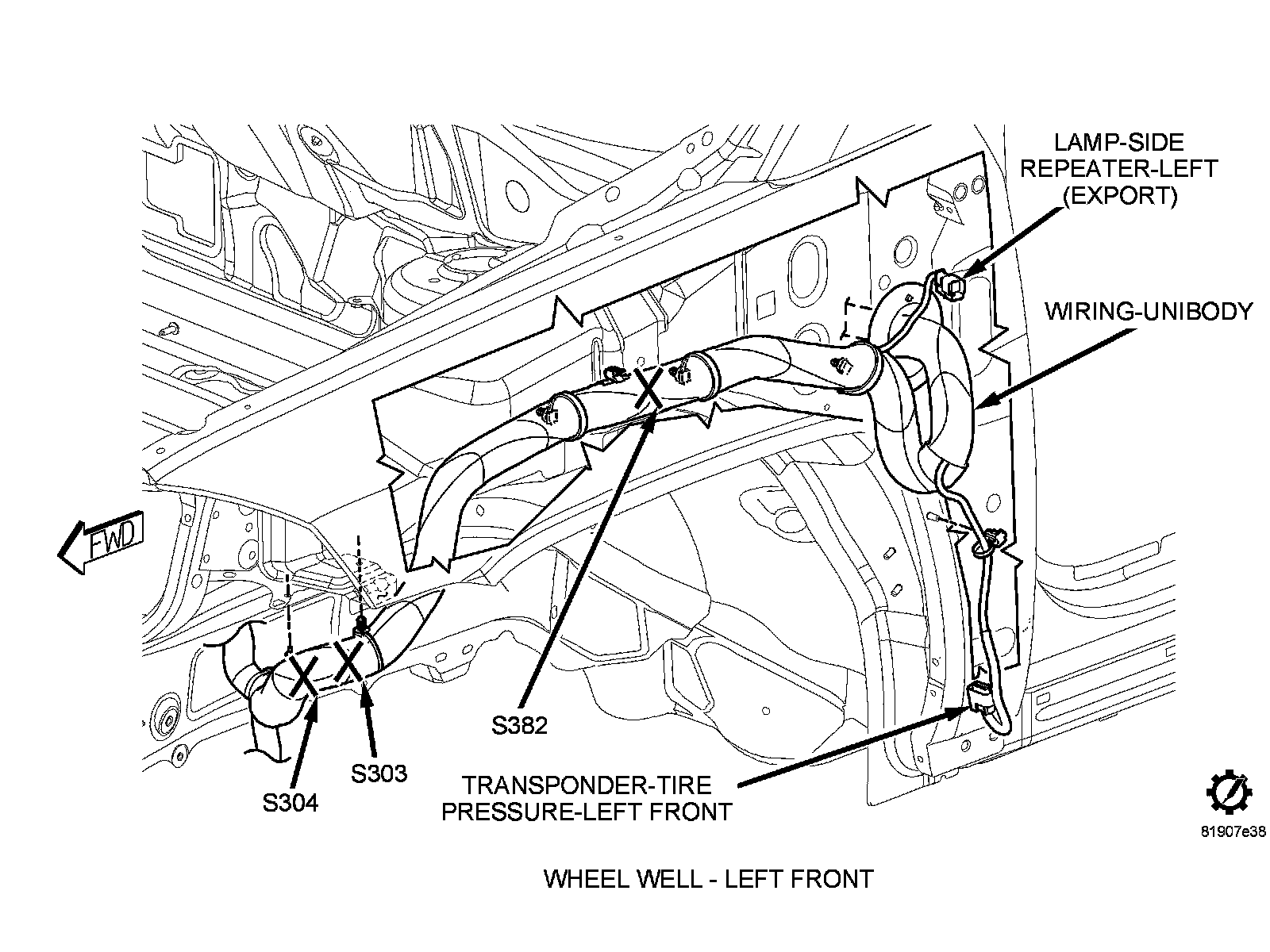 LAMP-SIDE REPEATER-LEFT (EXPORT)

WIRING-UNIBODY

FWD

S382

S303

S304

TRANSPONDER-TIRE PRESSURE-LEFT FRONT

81907e38

WHEEL WELL - LEFT FRONT