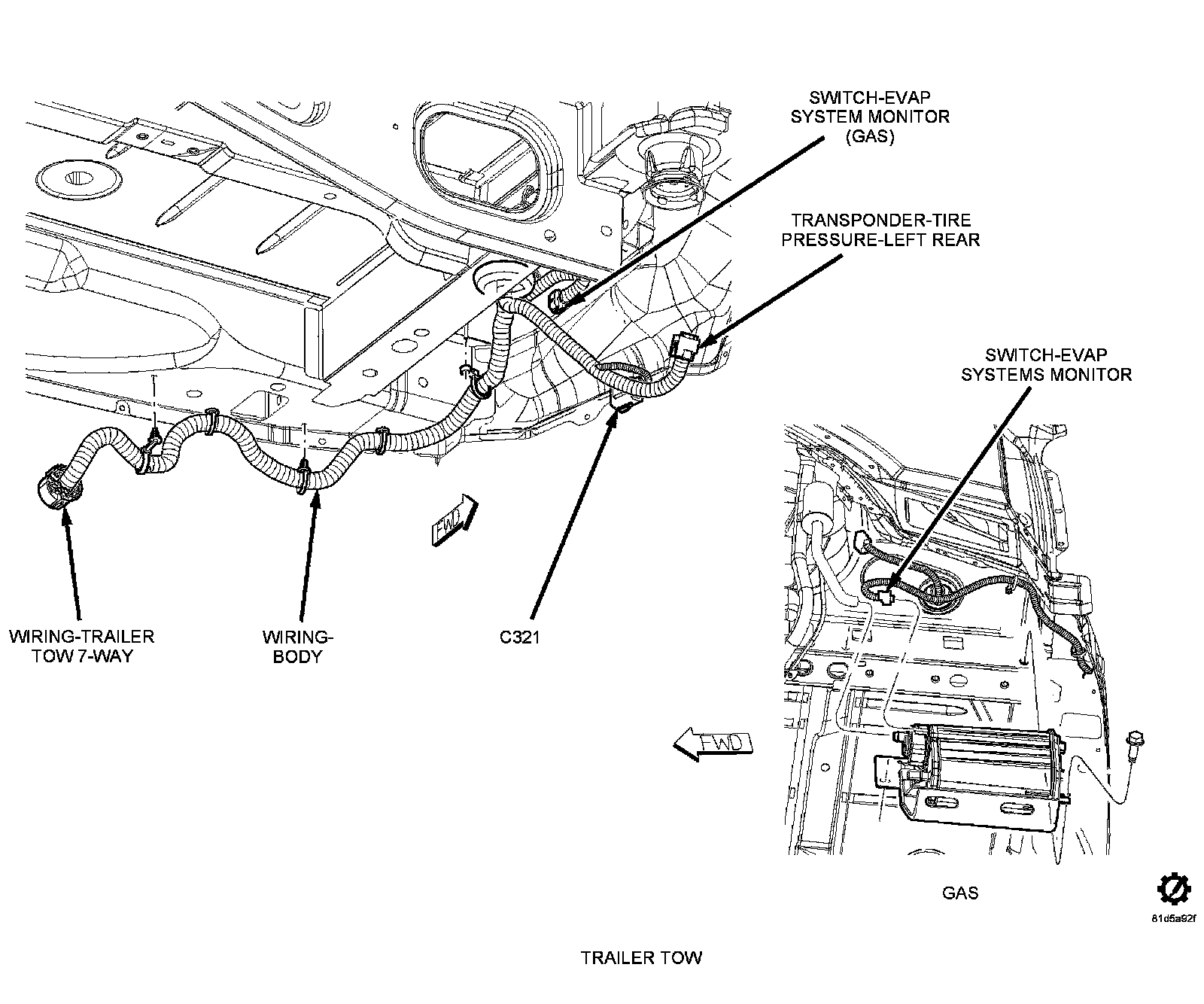 SWITCH-EVAP SYSTEM MONITOR (GAS)

TRANSPONDER-TIRE PRESSURE-LEFT REAR

SWITCH-EVAP SYSTEMS MONITOR

FWD

WIRING-TRAILER TOW 7-WAY

WIRING-BODY

C321

FWD

GAS

81d5a92f

TRAILER TOW