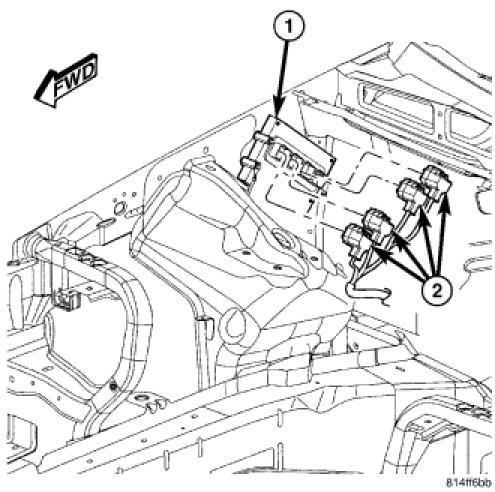 1
FWD
2
814ff6bb