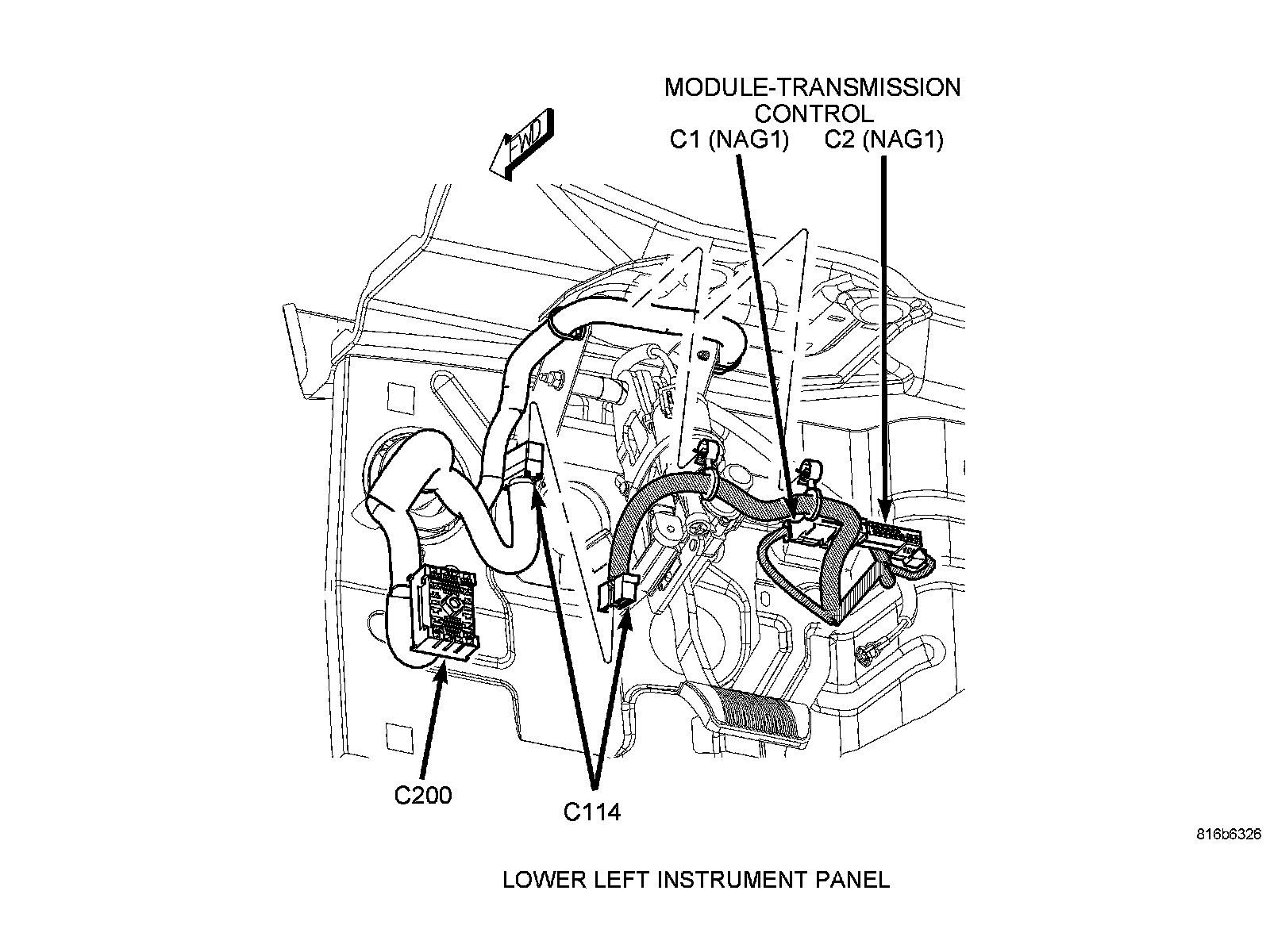 MODULE-TRANSMISSION CONTROL

C1 (NAG1)

C2 (NAG1)

FWD

C200

C114

816b6326

LOWER LEFT INSTRUMENT PANEL