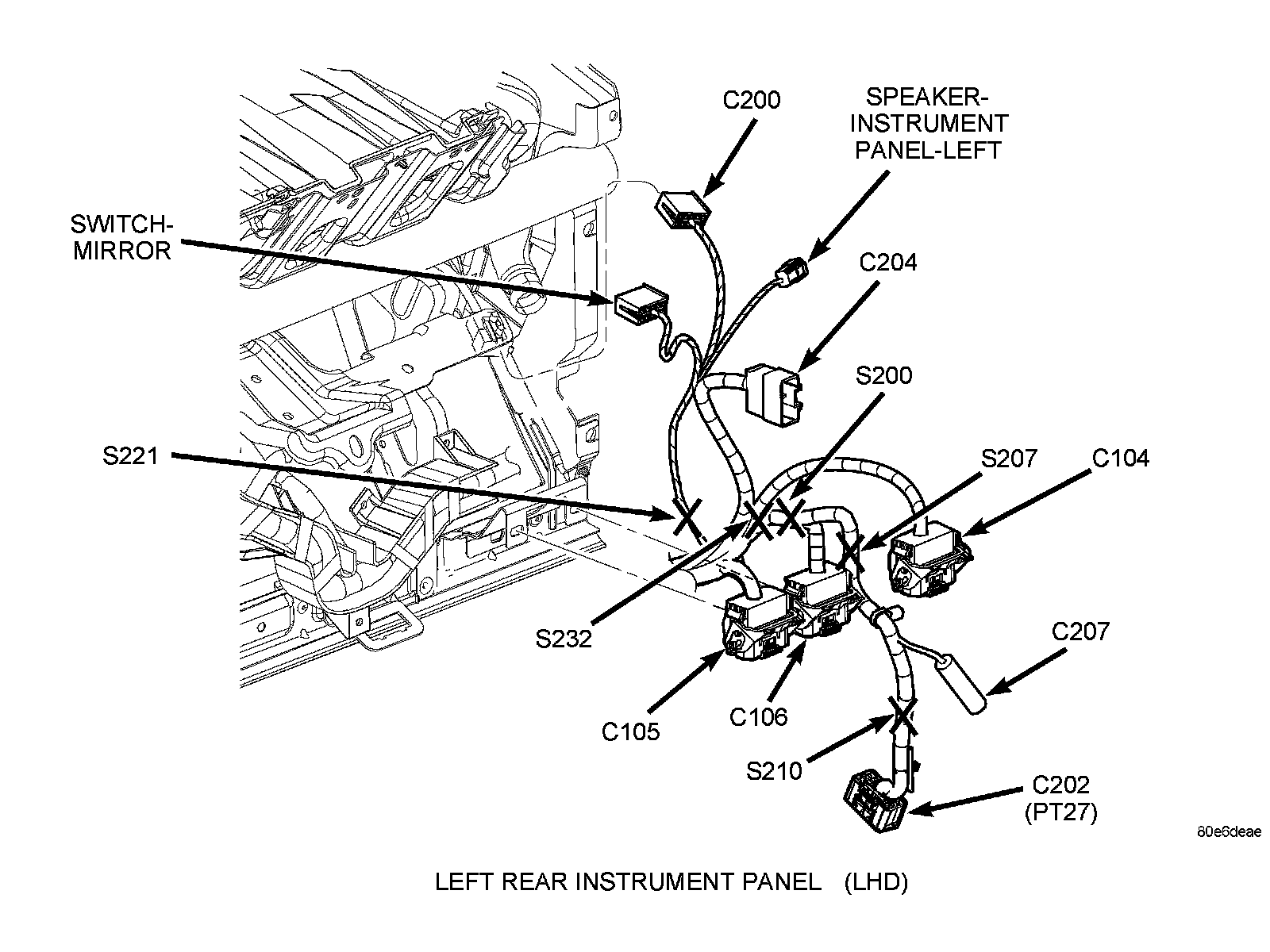 C200

SPEAKER-INSTRUMENT PANEL-LEFT

SWITCH-MIRROR

C204

S200

S221

S207

C104

S232

C207

C105

C106

S210

C202 (PT27)

80e6deae

LEFT REAR INSTRUMENT PANEL (LHD)