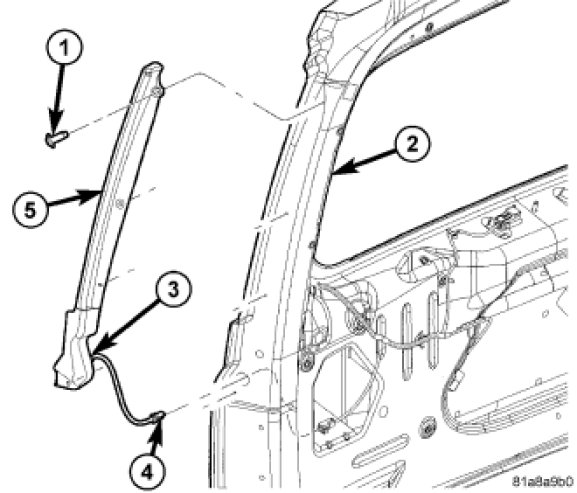 1
2
5
3
4
81a8a9b0