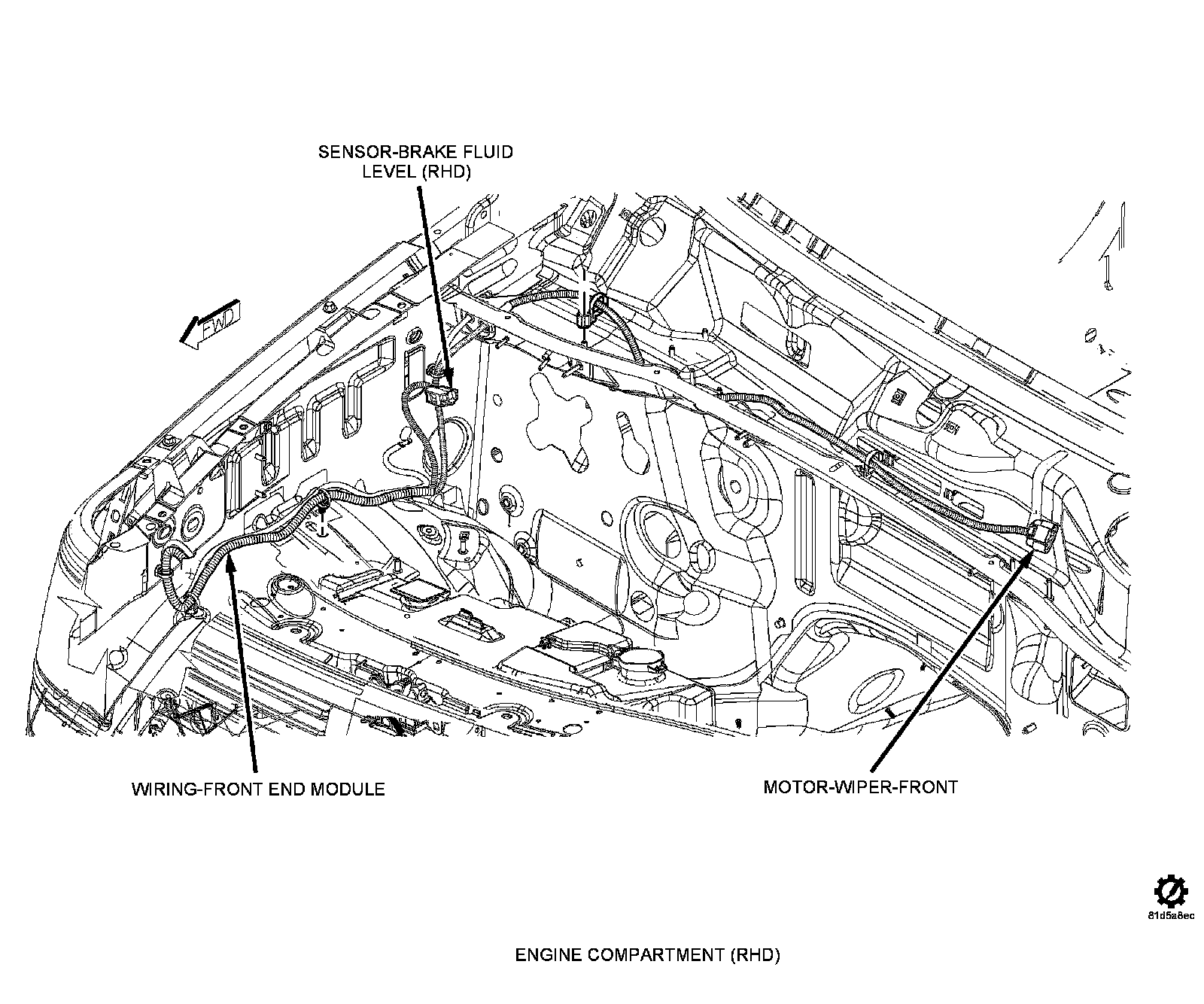 SENSOR-BRAKE FLUID LEVEL (RHD)

FWD

WIRING-FRONT END MODULE

MOTOR-WIPER-FRONT

81d5a8ec

ENGINE COMPARTMENT (RHD)