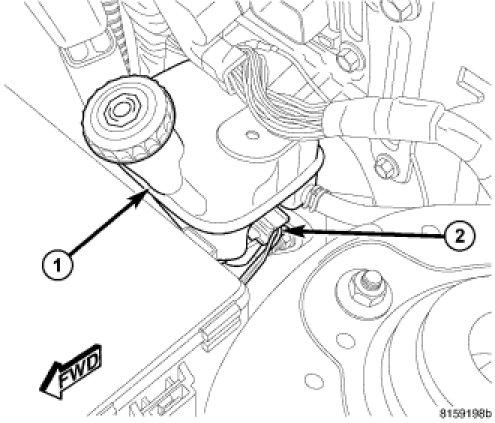 1
2
FWD
8159198b