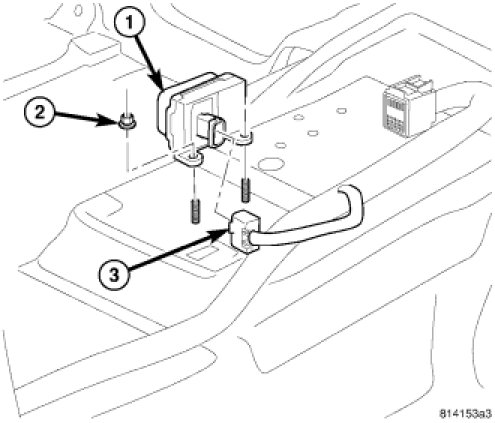 1
2
3
814153a3