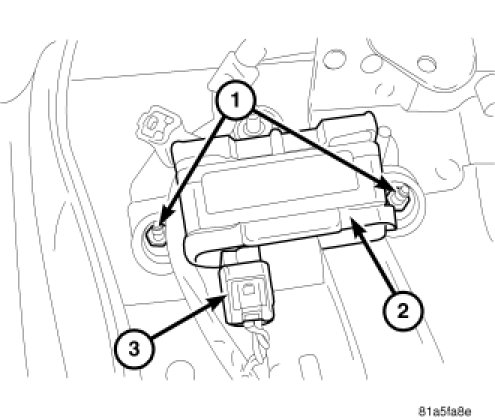 1
2
3
81a5fa8e