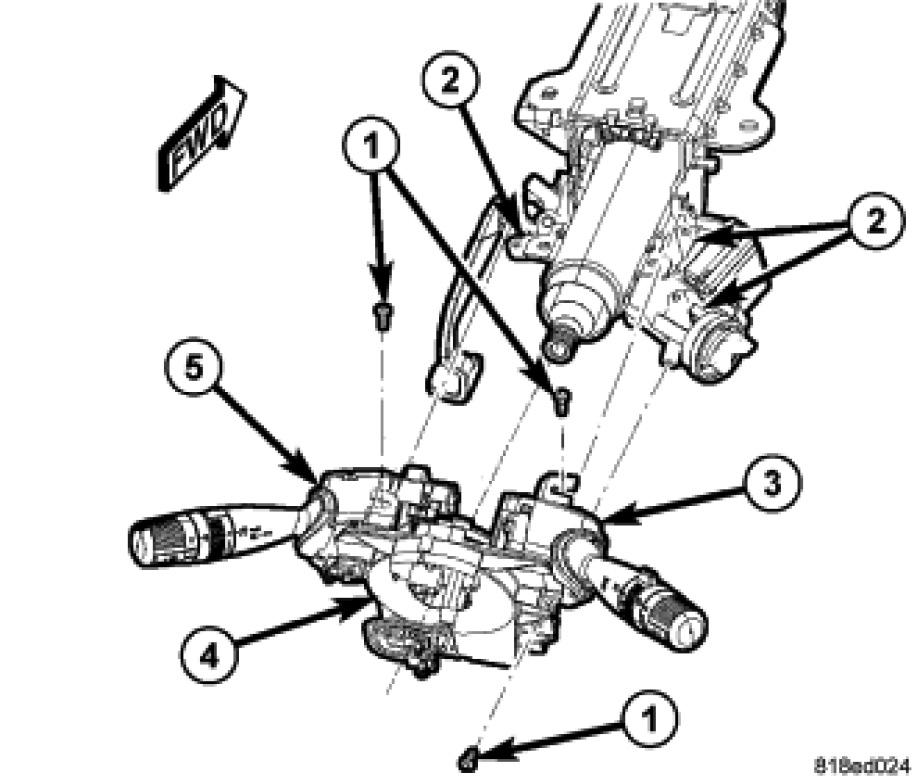 FWD
2
1
2
5
3
4
1
818ad024