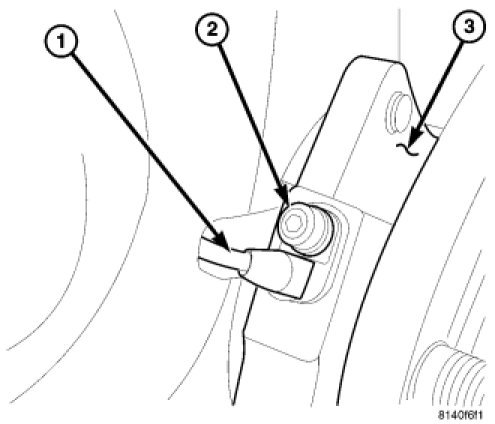 1
2
3
8140f6f1