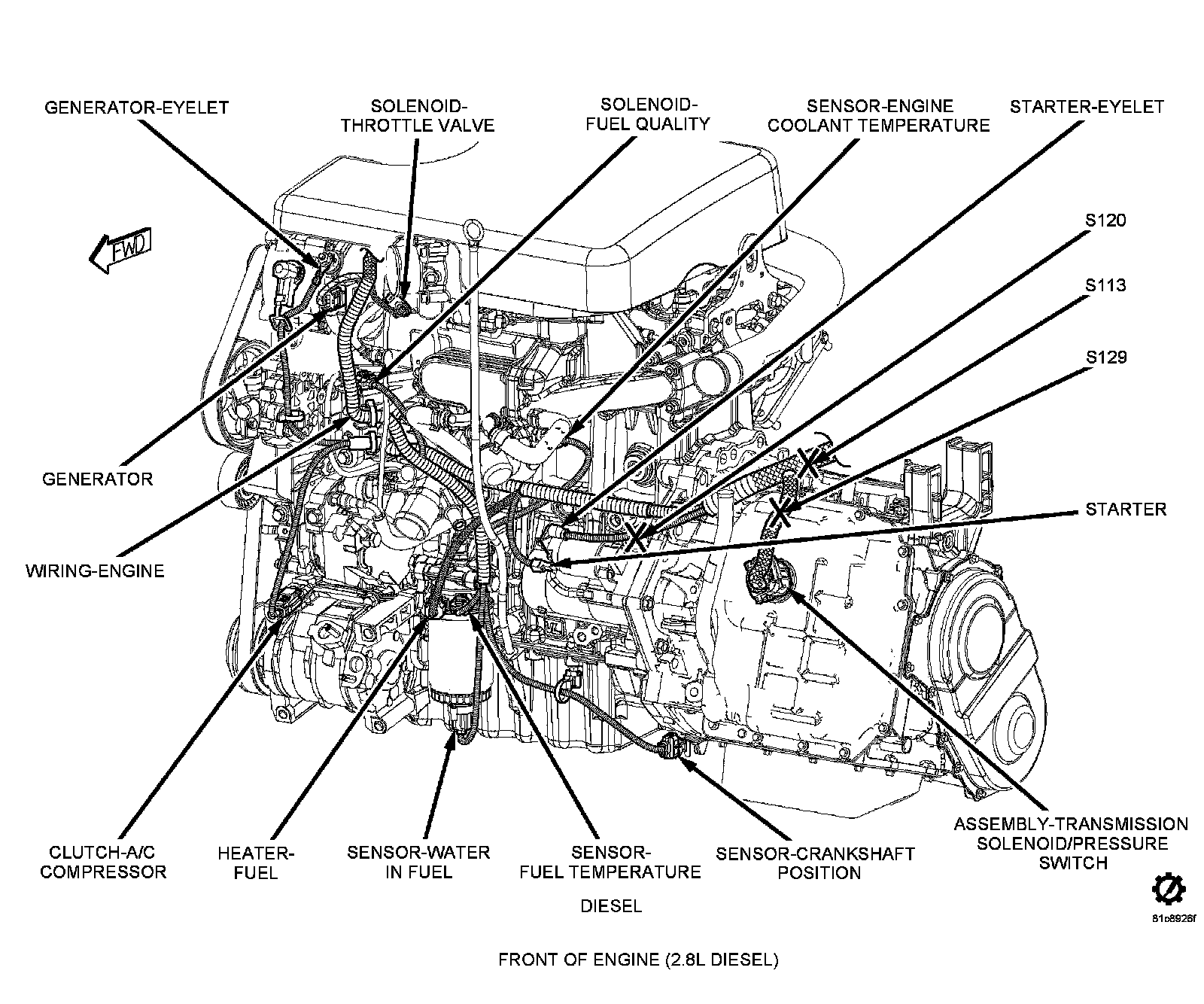 GENERATOR-EYELET

SOLENOID-THROTTLE VALVE

SOLENOID-FUEL QUALITY

SENSOR-ENGINE COOLANT TEMPERATURE

STARTER-EYELET

FWD

S120

S113

S129

GENERATOR

STARTER

WIRING-ENGINE

CLUTCH-A/C COMPRESSOR

HEATER-FUEL

SENSOR-WATER IN FUEL

SENSOR-FUEL TEMPERATURE

SENSOR-CRANKSHAFT POSITION

ASSEMBLY-TRANSMISSION SOLENOID/PRESSURE SWITCH

DIESEL

81c8926f

FRONT OF ENGINE (2.8L DIESEL)