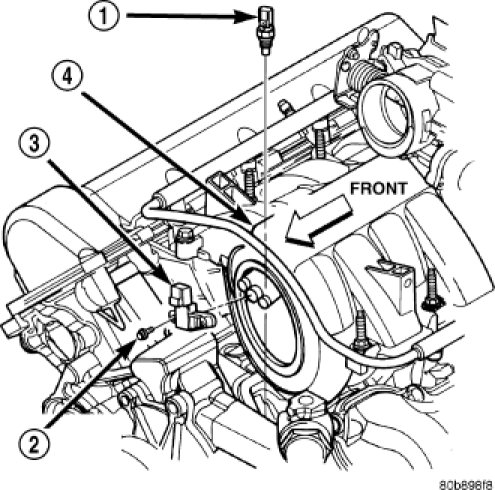 1
4
3
FRONT
2
80b898f8