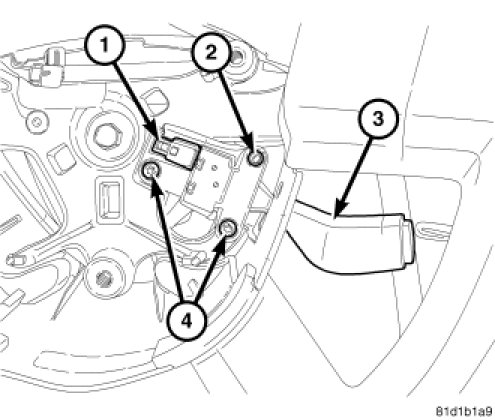 1
2
3
4
81d1b1a9