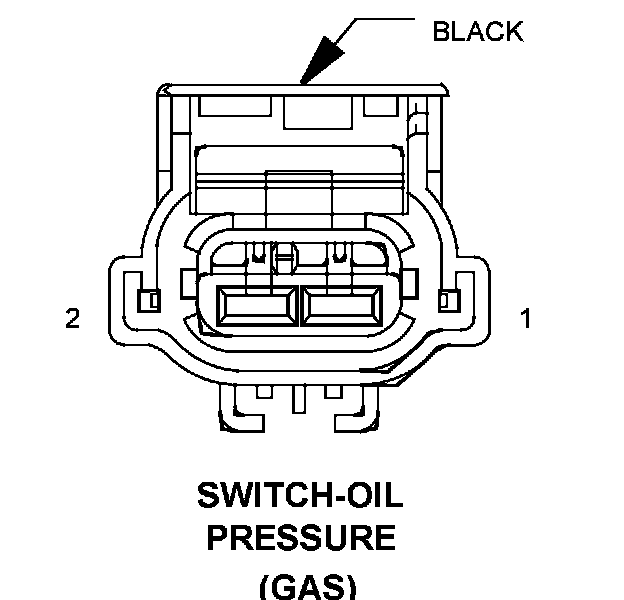 BLACK

2

1

SWITCH-OIL
PRESSURE
(GAS)