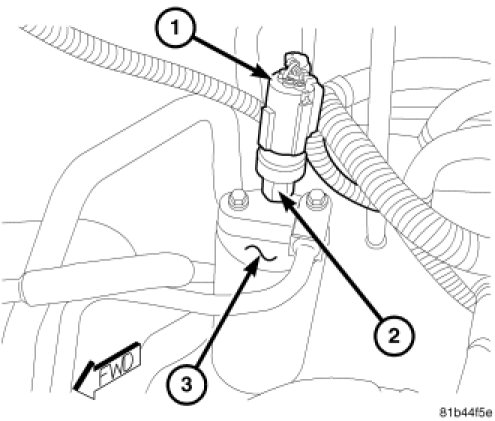 1
2
3
FWD
81b44f5e