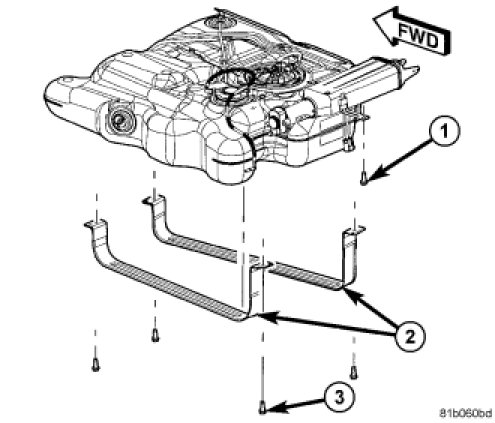 FWD

1

2

3

81b060bd