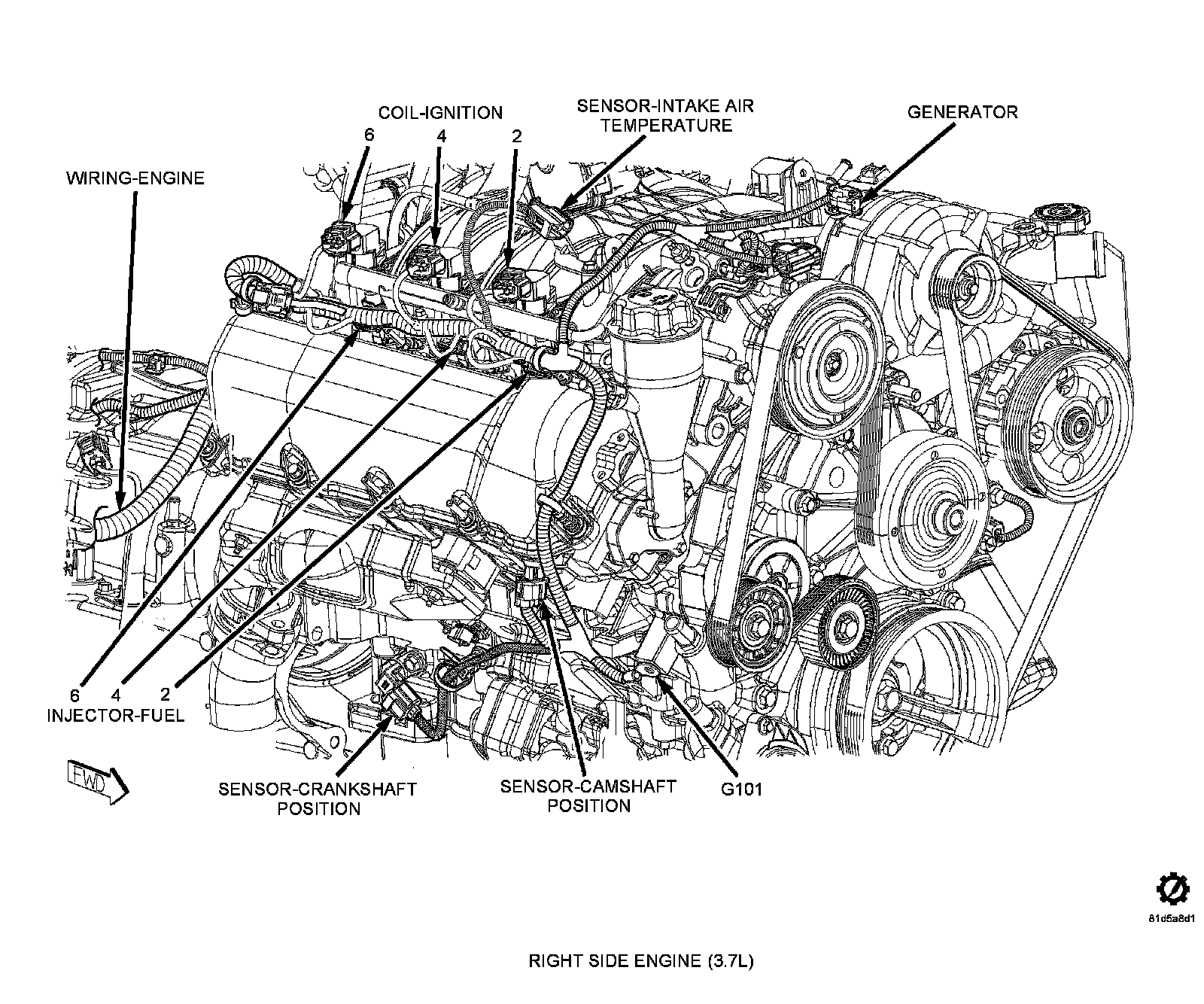 COIL-IGNITION
6
4
2

SENSOR-INTAKE AIR TEMPERATURE

GENERATOR

WIRING-ENGINE

6
4
2
INJECTOR-FUEL

FWD

SENSOR-CRANKSHAFT POSITION

SENSOR-CAMSHAFT POSITION

G101

81d5a8d1

RIGHT SIDE ENGINE (3.7L)