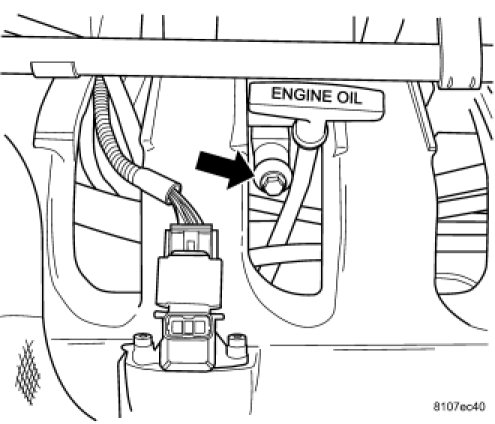 ENGINE OIL

8107ec40