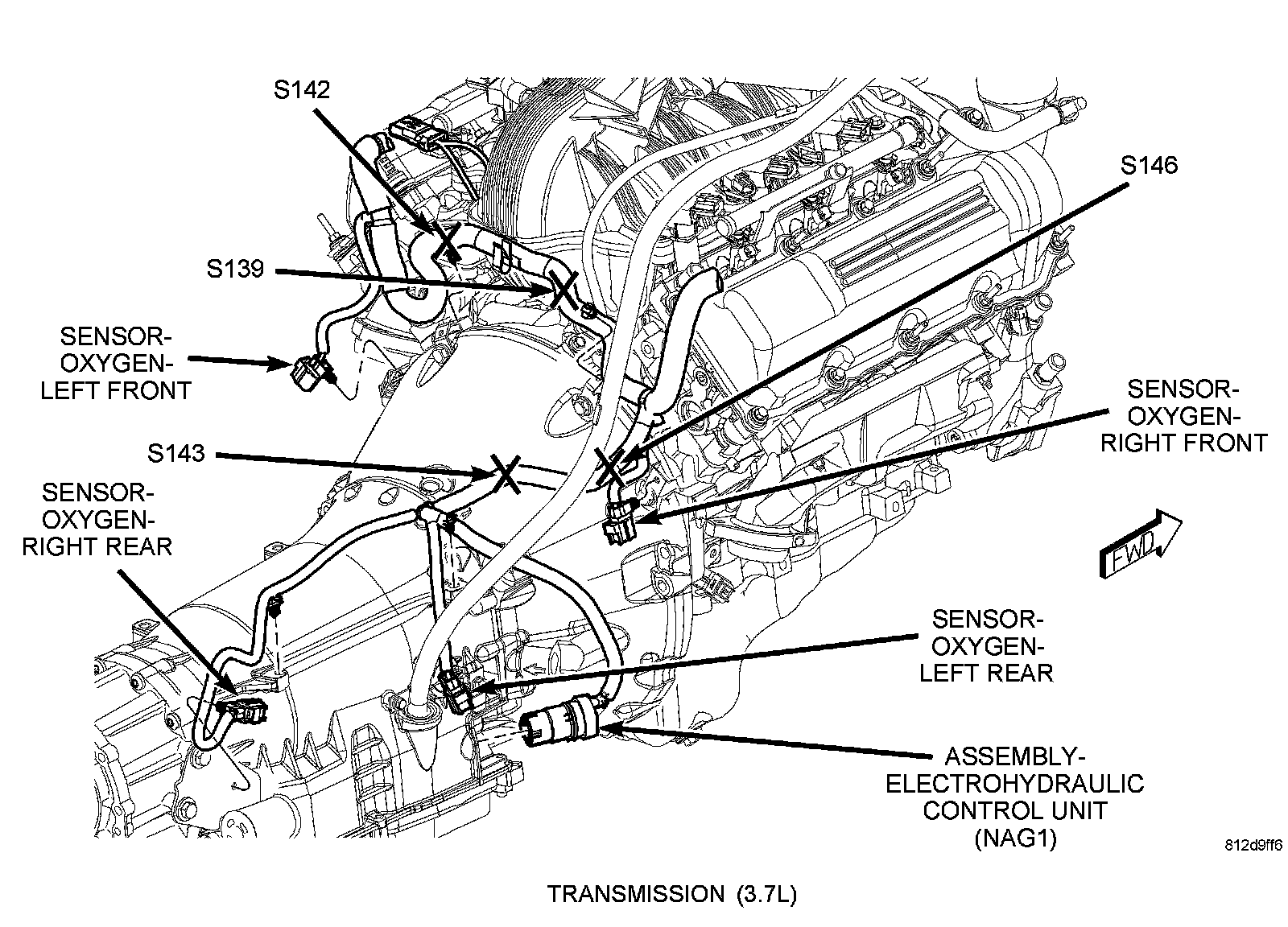 S142

S146

S139

SENSOR-OXYGEN-LEFT FRONT

SENSOR-OXYGEN-RIGHT FRONT

S143

SENSOR-OXYGEN-RIGHT REAR

FWD

SENSOR-OXYGEN-LEFT REAR

ASSEMBLY-ELECTROHYDRAULIC CONTROL UNIT (NAG1)

812d9ff6

TRANSMISSION (3.7L)