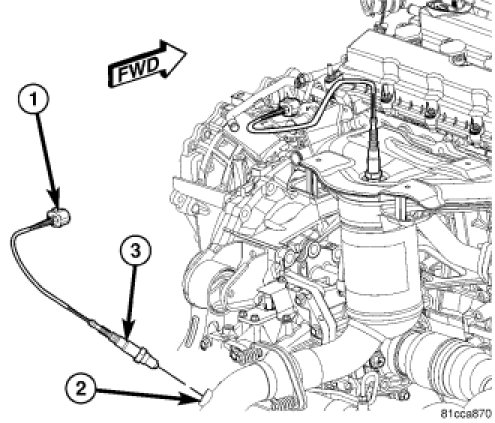 FWD

1

3

2

81cca870