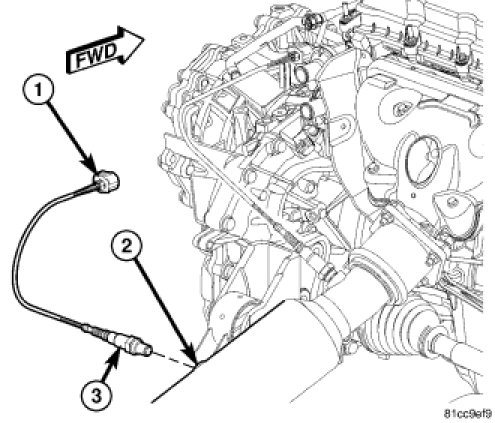 FWD

1

2

3

81cc9ef9