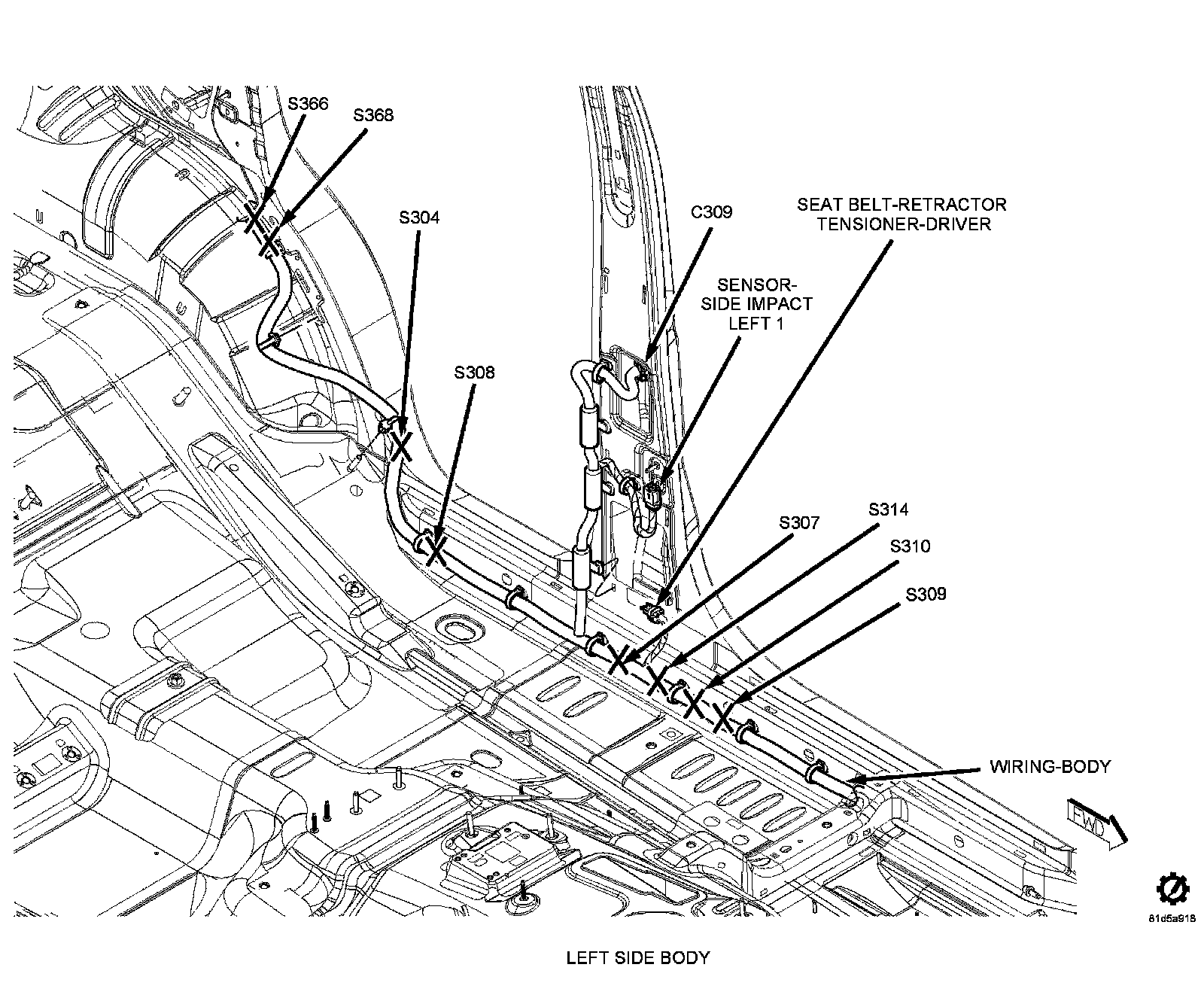 S366
S368
S304
C309
SEAT BELT-RETRACTOR TENSIONER-DRIVER
SENSOR-SIDE IMPACT LEFT 1
S308
S307
S314
S310
S309
WIRING-BODY
FWD
81d5a918
LEFT SIDE BODY