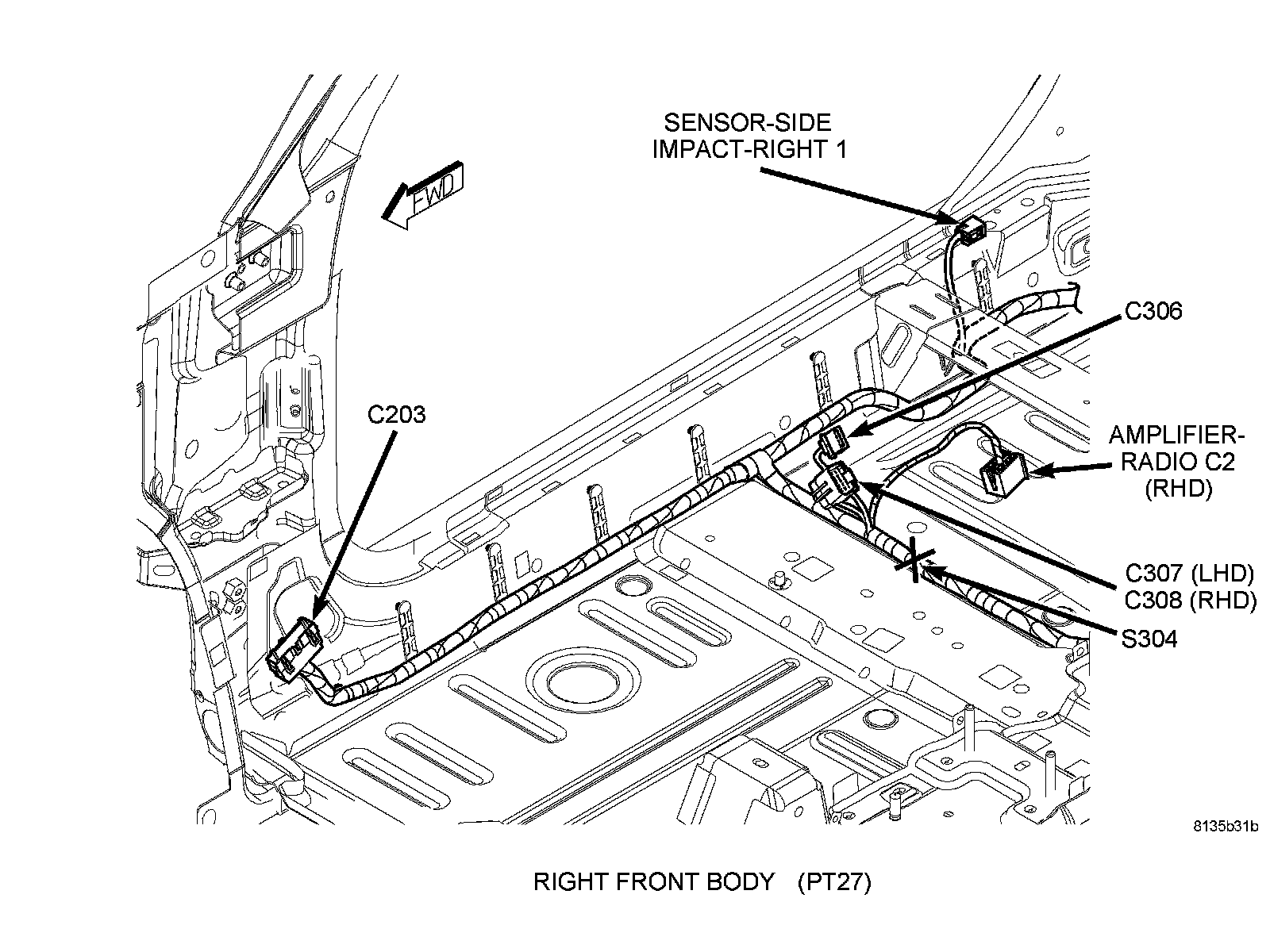 SENSOR-SIDE IMPACT-RIGHT 1

FWD

C306

C203

AMPLIFIER-RADIO C2 (RHD)

C307 (LHD)
C308 (RHD)

S304

8135b31b

RIGHT FRONT BODY (PT27)