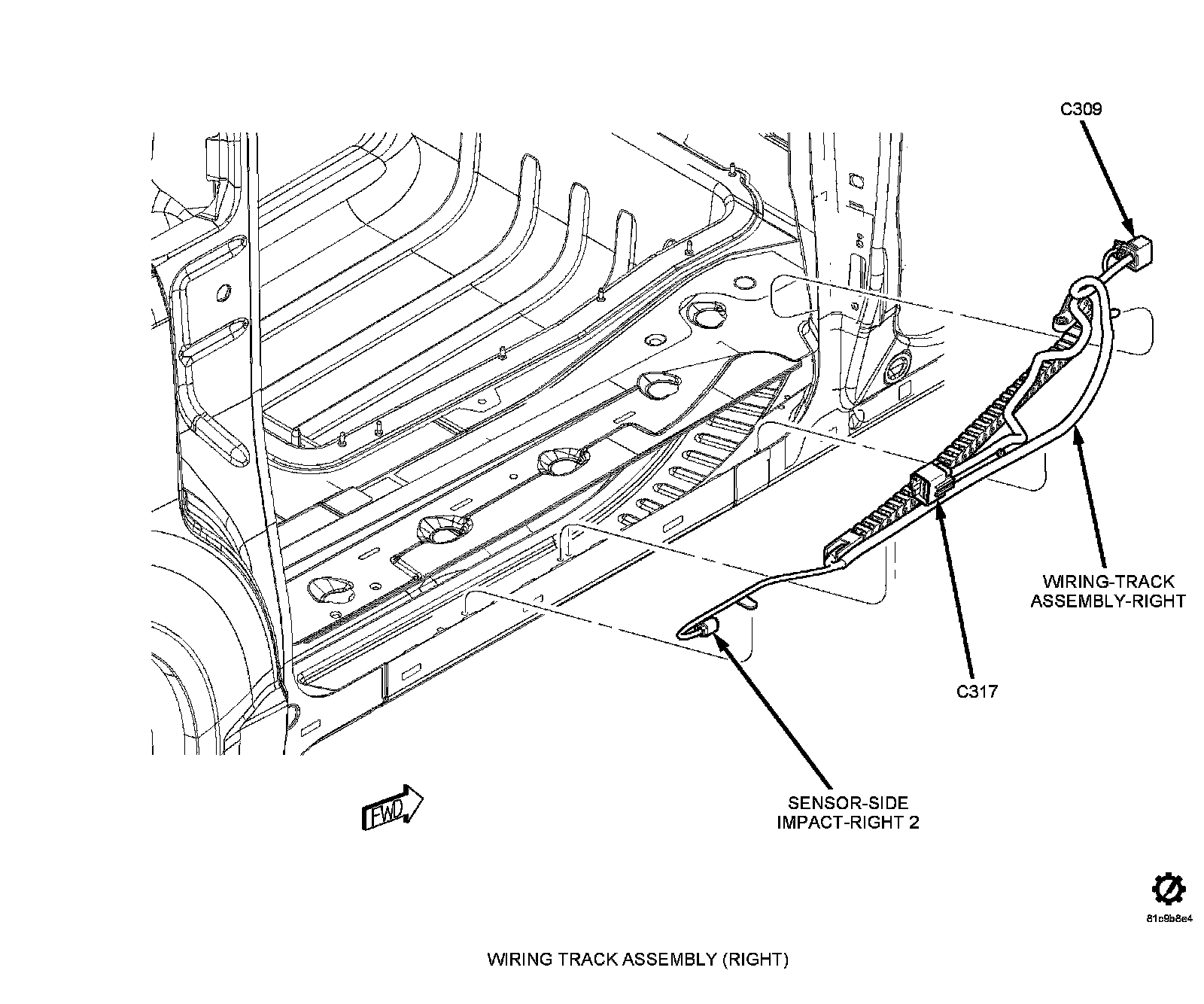 C309

WIRING-TRACK ASSEMBLY-RIGHT

C317

SENSOR-SIDE IMPACT-RIGHT 2

FWD

81c9b8e4

WIRING TRACK ASSEMBLY (RIGHT)