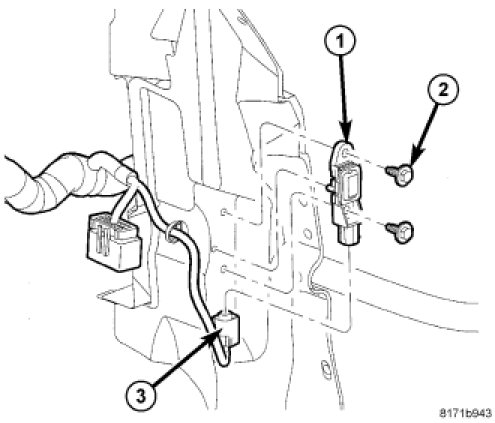 1
2
3
8171b943