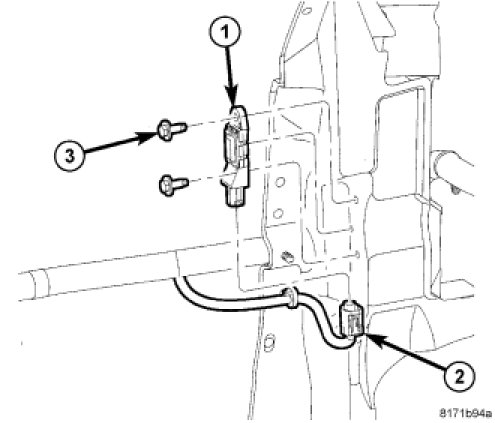 1
3
2
8171b94a