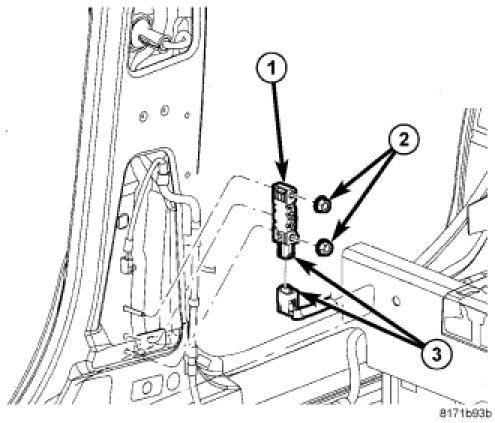 1
2
3
8171b93b