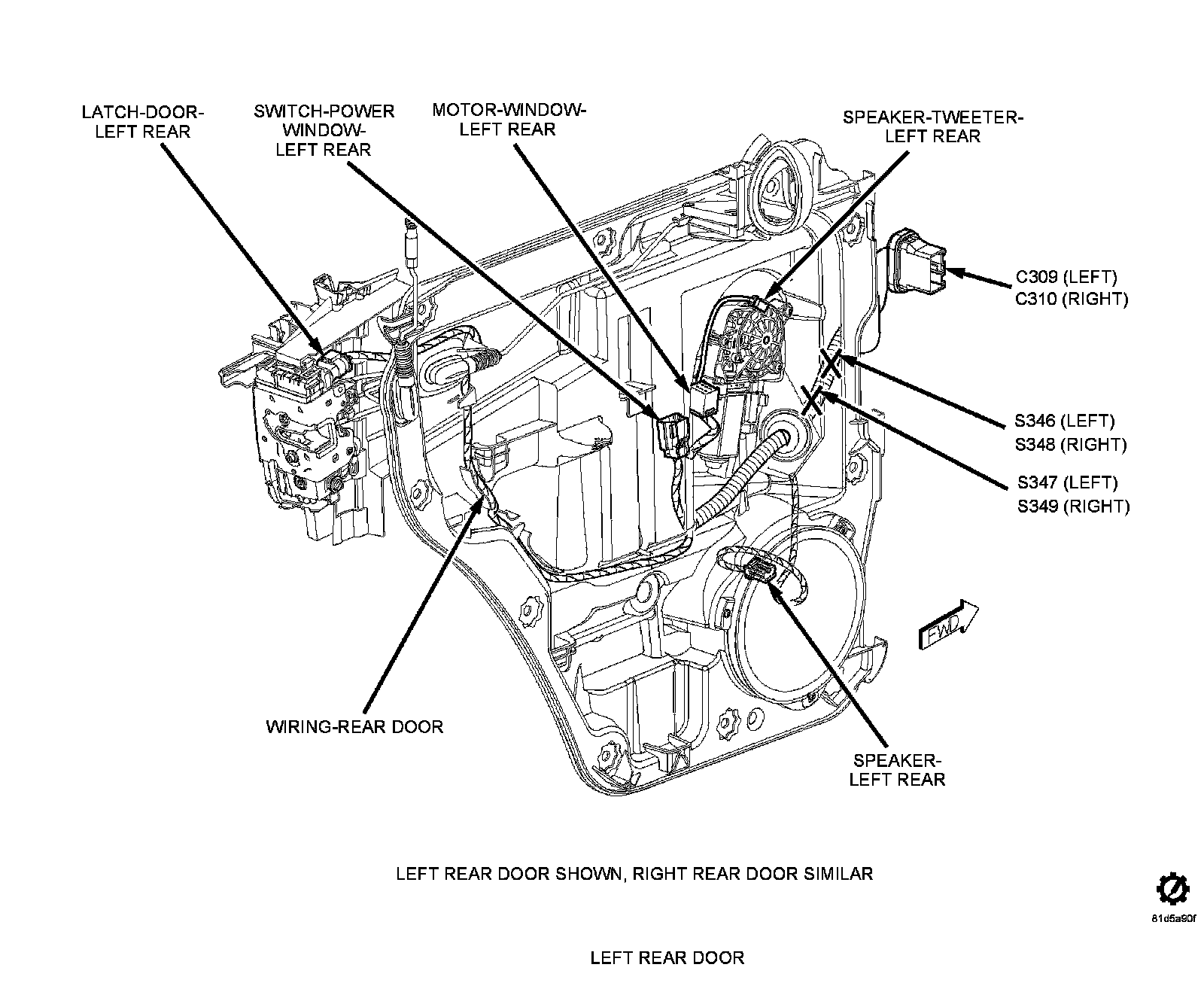 LATCH-DOOR-LEFT REAR

SWITCH-POWER WINDOW-LEFT REAR

MOTOR-WINDOW-LEFT REAR

SPEAKER-TWEETER-LEFT REAR

C309 (LEFT)
C310 (RIGHT)

S346 (LEFT)
S348 (RIGHT)

S347 (LEFT)
S349 (RIGHT)

FWD

WIRING-REAR DOOR

SPEAKER-LEFT REAR

LEFT REAR DOOR SHOWN, RIGHT REAR DOOR SIMILAR

81d5a90f

LEFT REAR DOOR