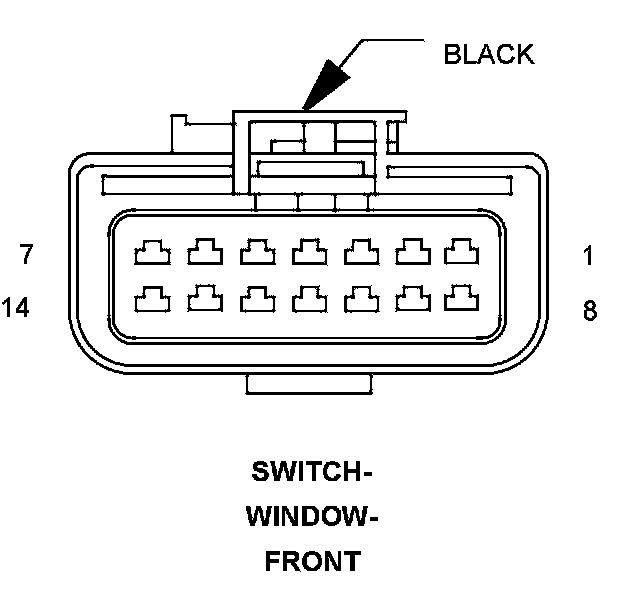 BLACK

7

1

14

8

SWITCH-
WINDOW-
FRONT