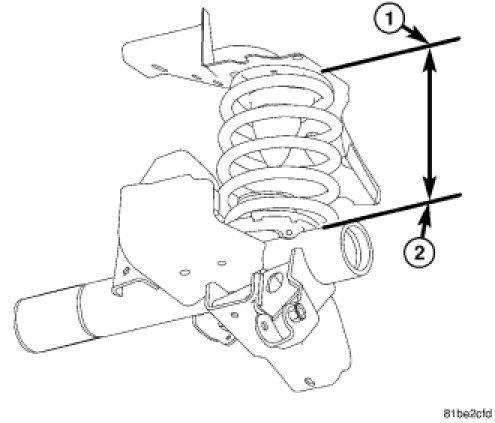 1
2
81be2cfd