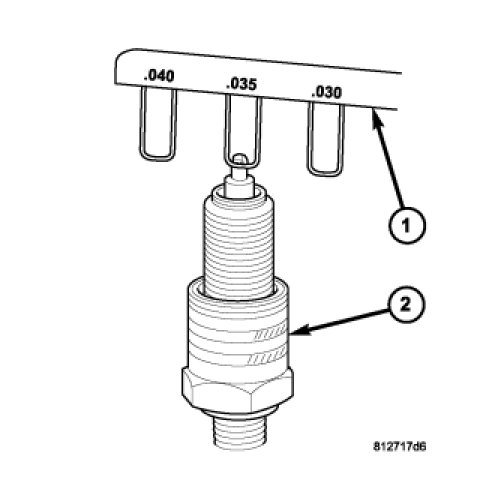 .040
.035
.030
1
2
812717d6