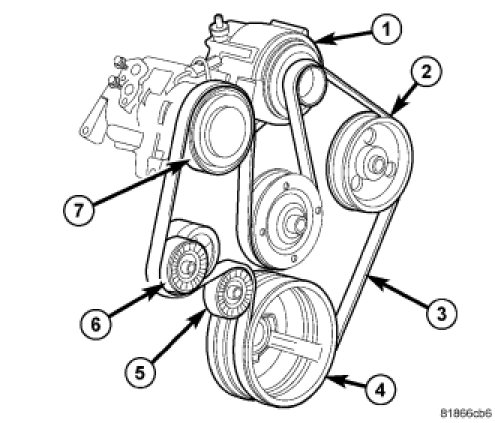 1
2
7
3
6
5
4
81866cb6