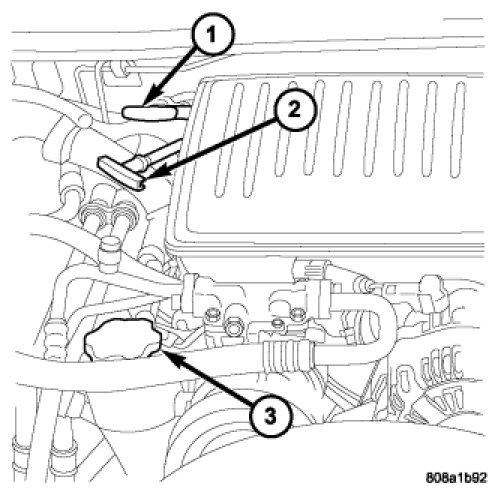 1
2
3
808a1b92