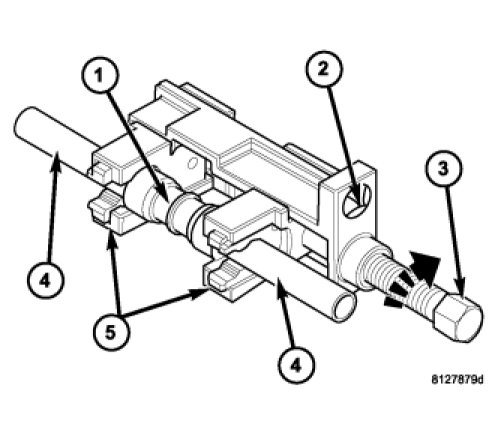 1
2
3
4
5
4
8127879d