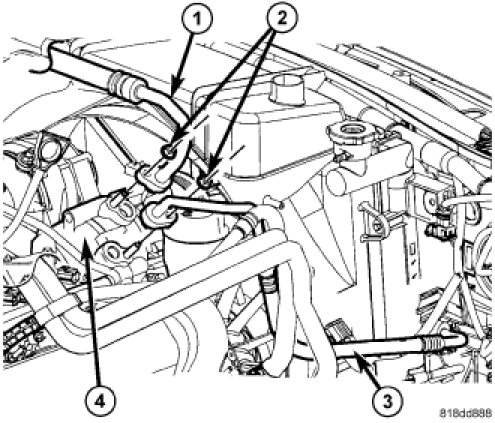 1
2
4
3
818dd888