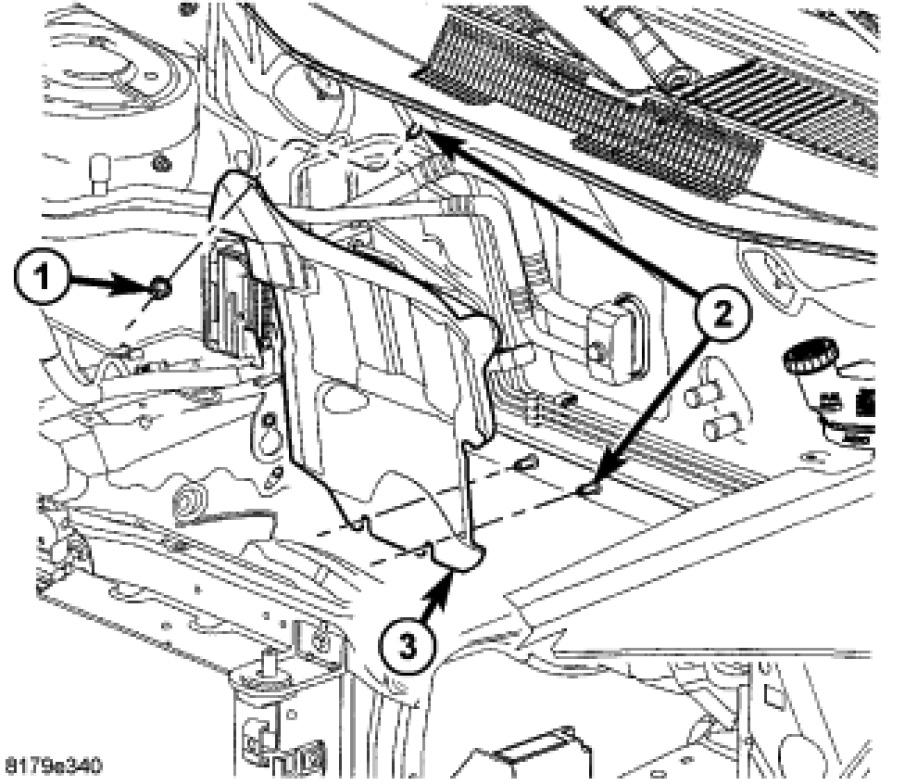 1
2
3
8179e340