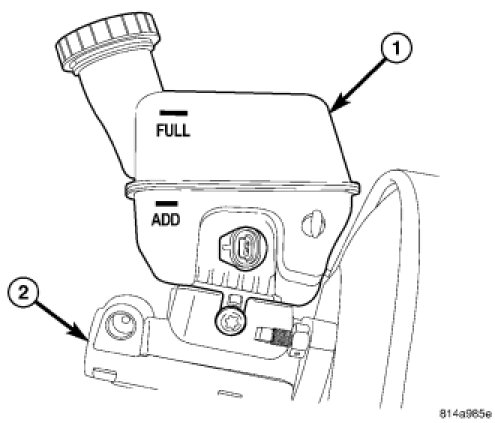 1
FULL
ADD
2
814a965e