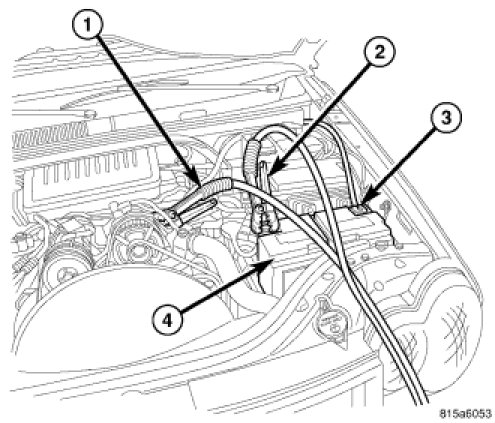 1
2
3
4
815a6053