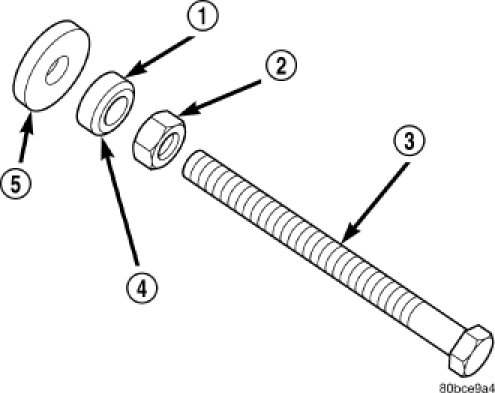 1
2
3
5
4
80bce9a4