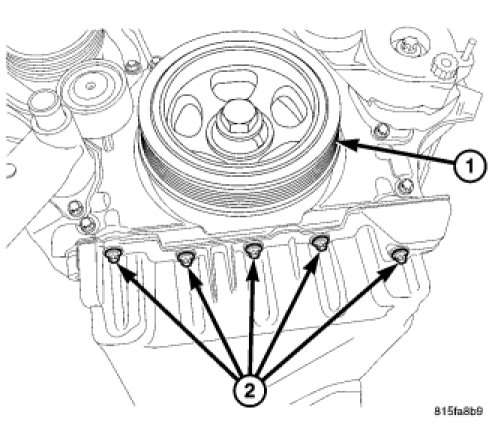 1
2
815fa8b9