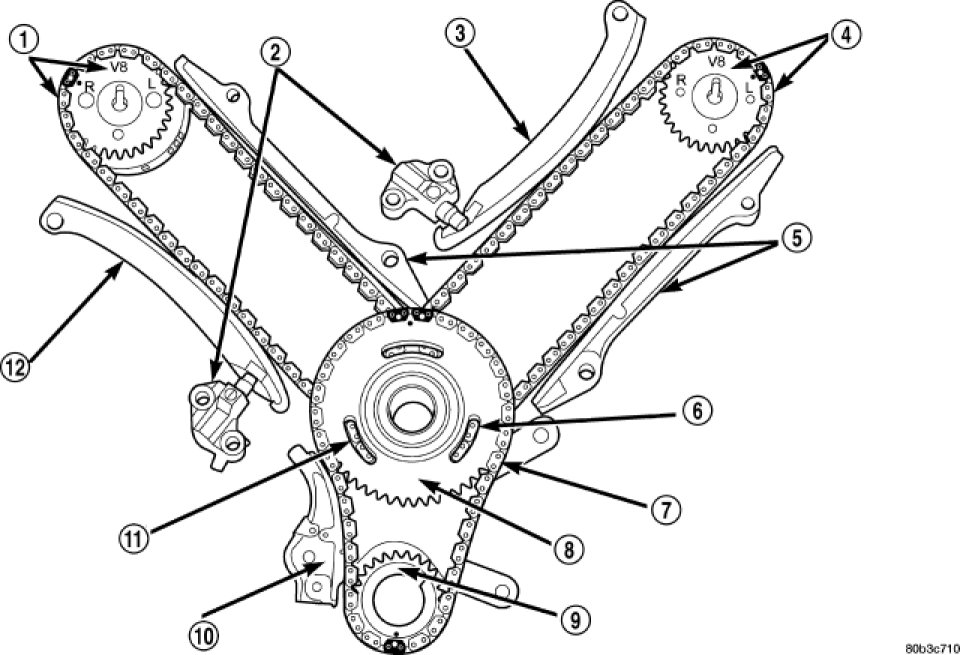 1
V8
R
L
2
3
4
V8
R
L
5
12
6
7
11
8
9
10
80b3c710