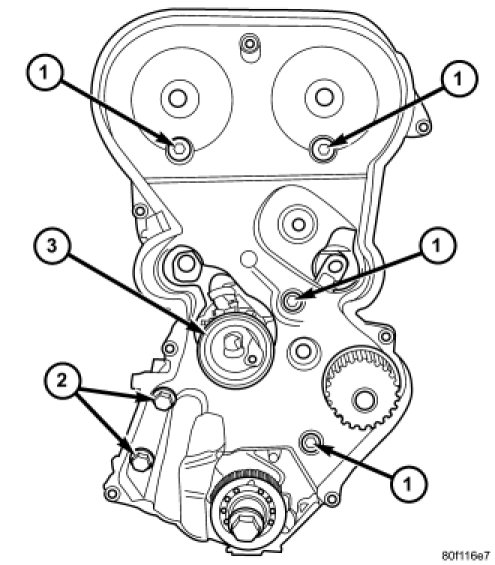 1
1
3
1
2
1
80f116e7