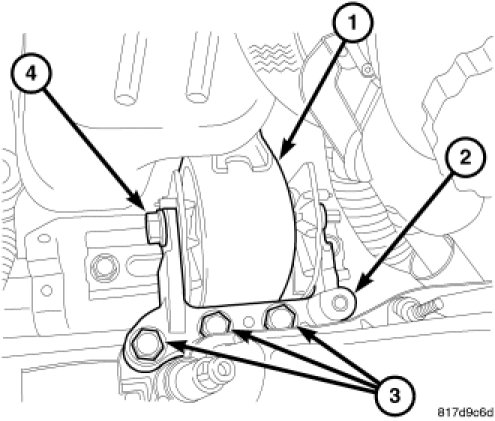 1
4
2
3
817d9c6d