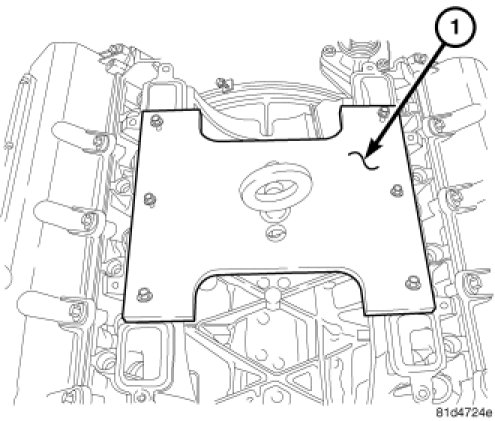 1

81d4724e