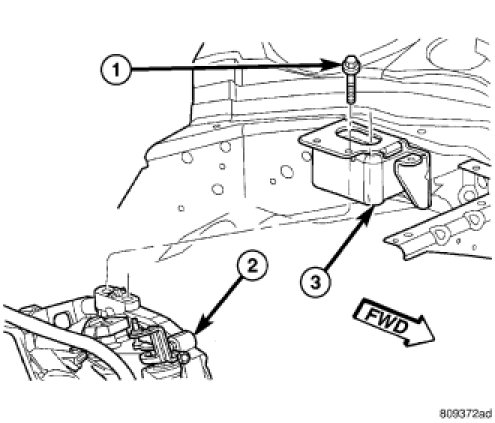 1
2
3
FWD
809372ad