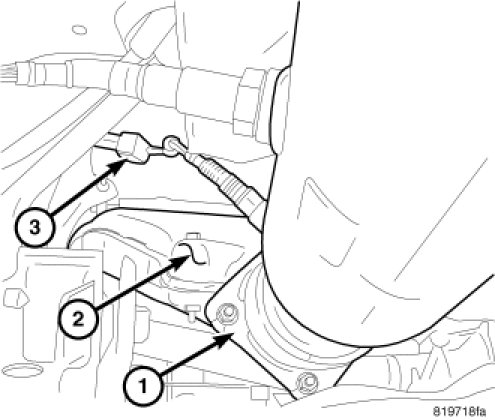 3
2
1
819718fa