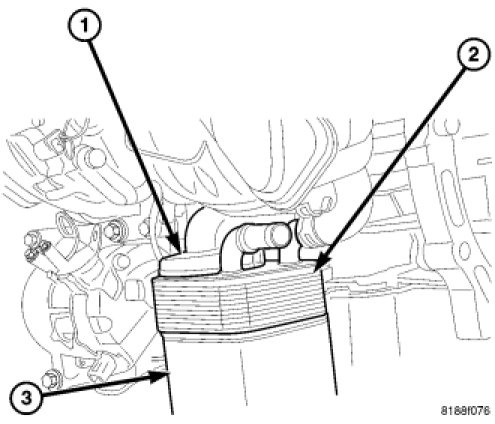 1
2
3
8188f076